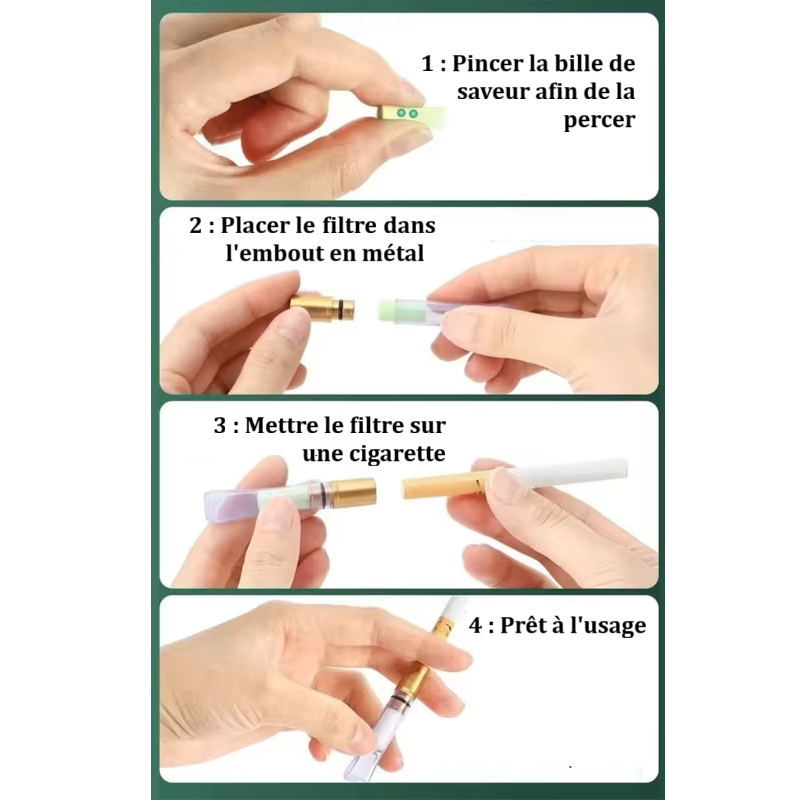 1 : Pincer la bille de saveur afin de la percer

2 : Placer le filtre dans l'embout en métal

3 : Mettre le filtre sur une cigarette

4 : Prêt à l'usage