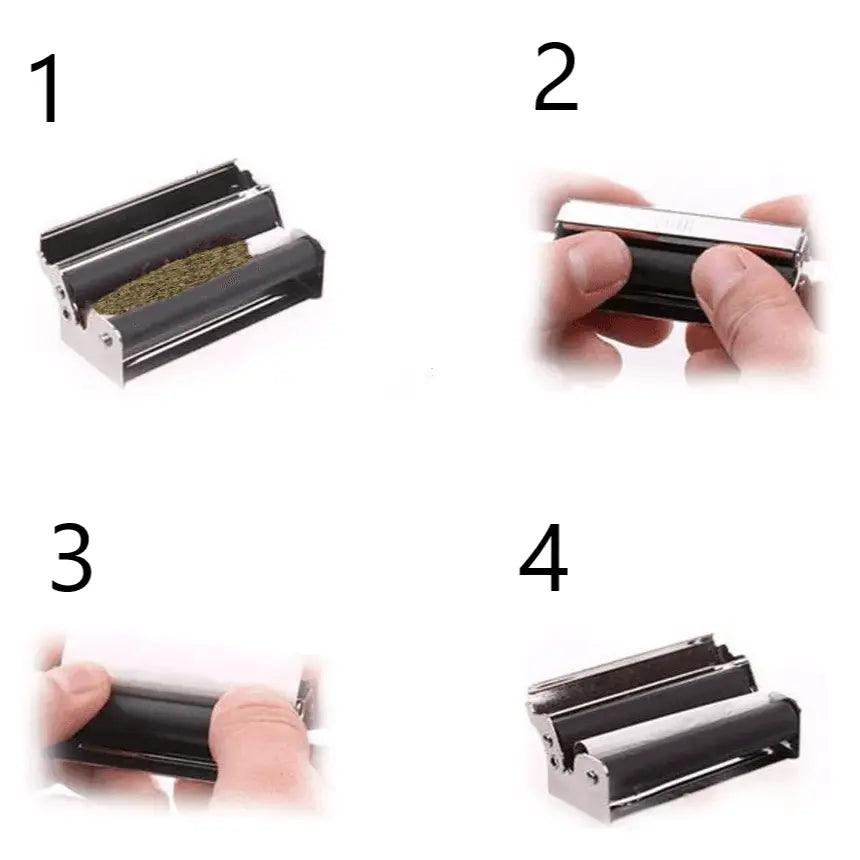 1

2

3

4